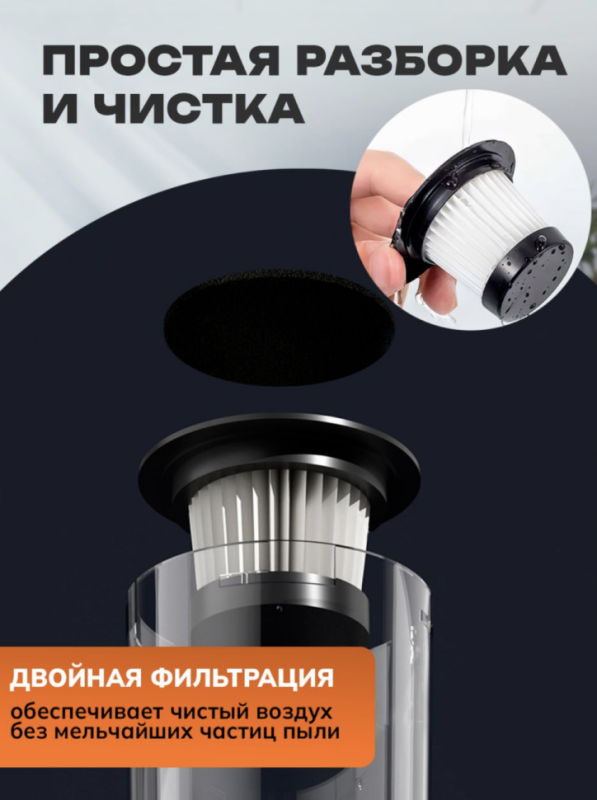 ПРОСТАЯ РАЗБОРКА И ЧИСТКА

ДВОЙНАЯ ФИЛЬТРАЦИЯ

обеспечивает чистый воздух без мельчайших частиц пыли