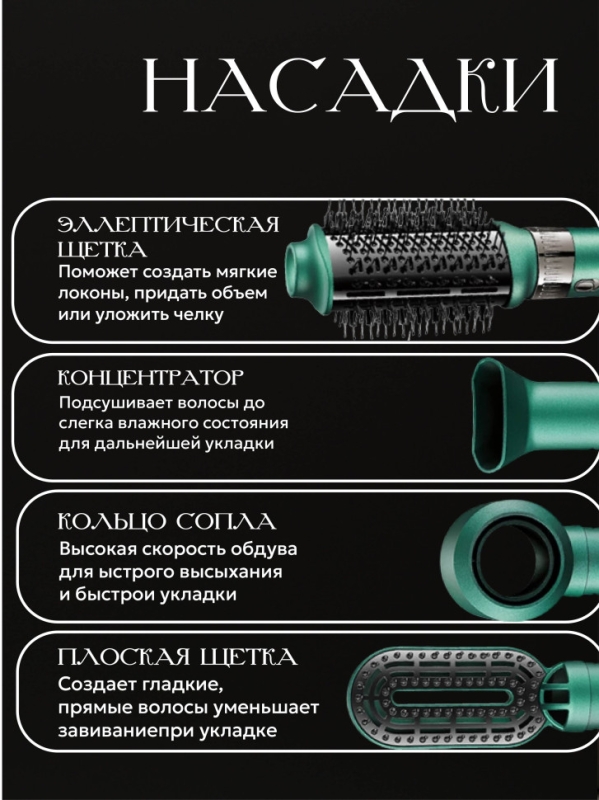 НАСАДКИ

ЭЛЛЕПТИЧЕСКАЯ ЩЕТКА
Поможет создать мягкие локоны, придать объем или уложить челку

КОНЦЕНТРАТОР
Подсушивает волосы до слегка влажного состояния для дальнейшей укладки

КОЛЬЦО СОПЛА
Высокая скорость обдува для ыстрого высыхания и быстрои укладки

ПЛОСКАЯ ЩЕТКА
Создает гладкие, прямые волосы уменьшает завиваниепри укладке