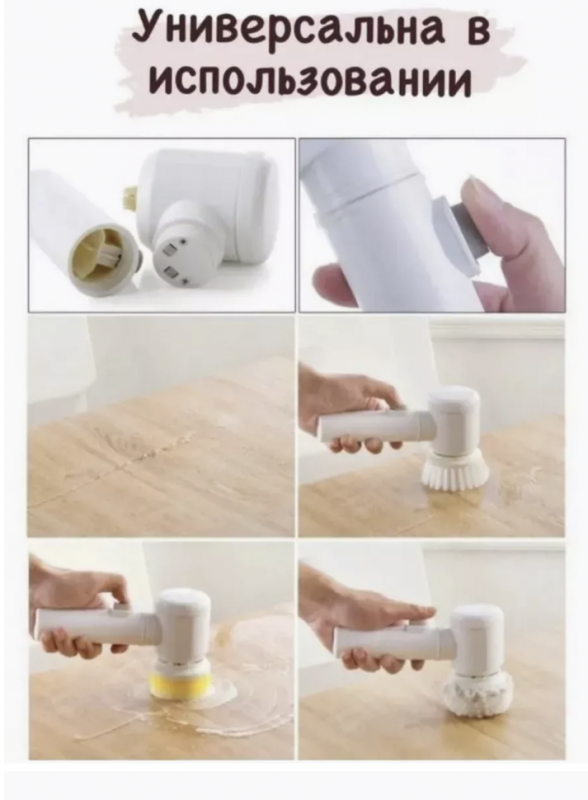 Универсальна в использовании