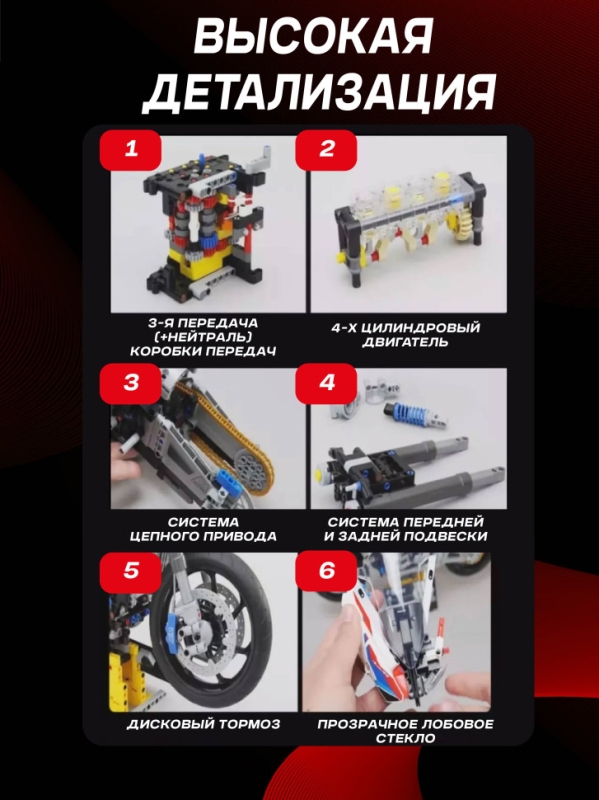 ВЫСОКАЯ ДЕТАЛИЗАЦИЯ

1
3-Я ПЕРЕДАЧА (+НЕЙТРАЛЬ) КОРОБКИ ПЕРЕДАЧ

2
4-Х ЦИЛИНДРОВЫЙ ДВИГАТЕЛЬ

3
СИСТЕМА ЦЕПНОГО ПРИВОДА

4
СИСТЕМА ПЕРЕДНЕЙ И ЗАДНЕЙ ПОДВЕСКИ

5
ДИСКОВЫЙ ТОРМОЗ

6
ПРОЗРАЧНОЕ ЛОБОВОЕ СТЕКЛО