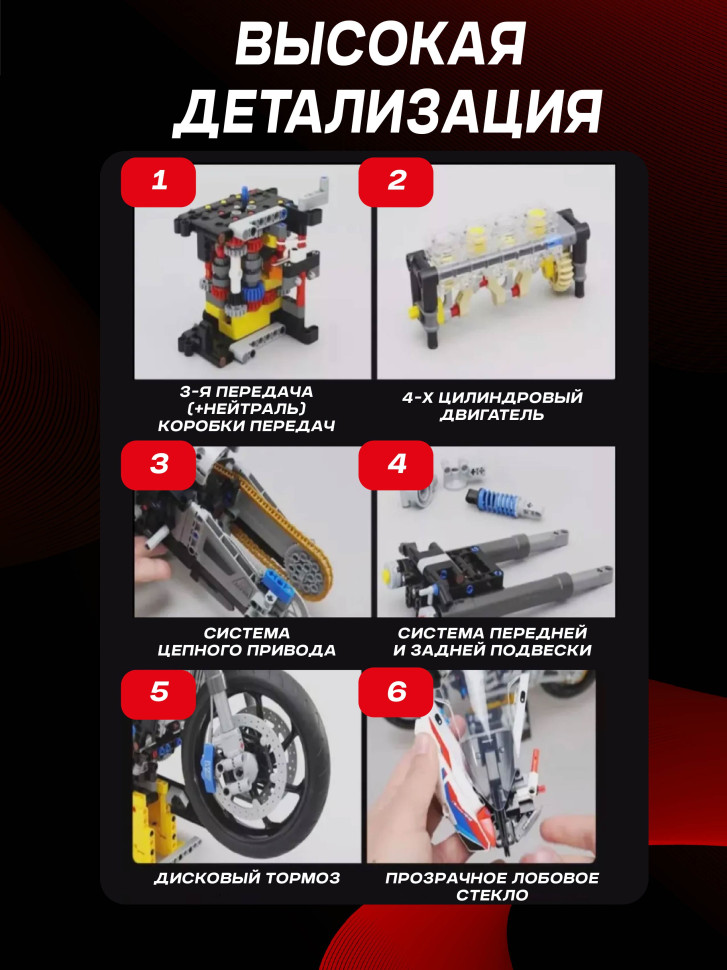 ВЫСОКАЯ ДЕТАЛИЗАЦИЯ

1

3-Я ПЕРЕДАЧА (+НЕЙТРАЛЬ) КОРОБКИ ПЕРЕДАЧ

2

4-Х ЦИЛИНДРОВЫЙ ДВИГАТЕЛЬ

3

СИСТЕМА ЦЕПНОГО ПРИВОДА

4

СИСТЕМА ПЕРЕДНЕЙ И ЗАДНЕЙ ПОДВЕСКИ

5

ДИСКОВЫЙ ТОРМОЗ

6

ПРОЗРАЧНОЕ ЛОБОВОЕ СТЕКЛО