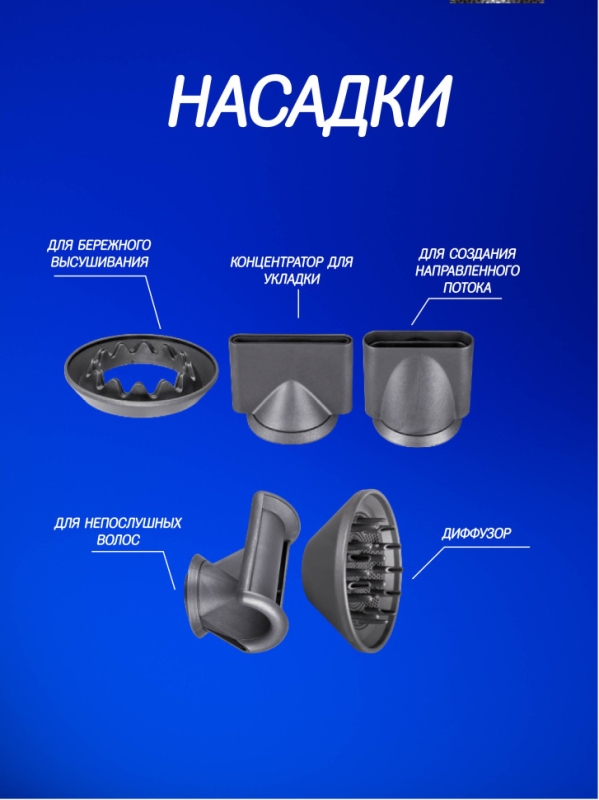 НАСАДКИ

ДЛЯ БЕРЕЖНОГО ВЫСУШИВАНИЯ

КОНЦЕНТРАТОР ДЛЯ УКЛАДКИ

ДЛЯ СОЗДАНИЯ НАПРАВЛЕННОГО ПОТОКА

ДЛЯ НЕПОСЛУШНЫХ ВОЛОС

ДИФФУЗОР